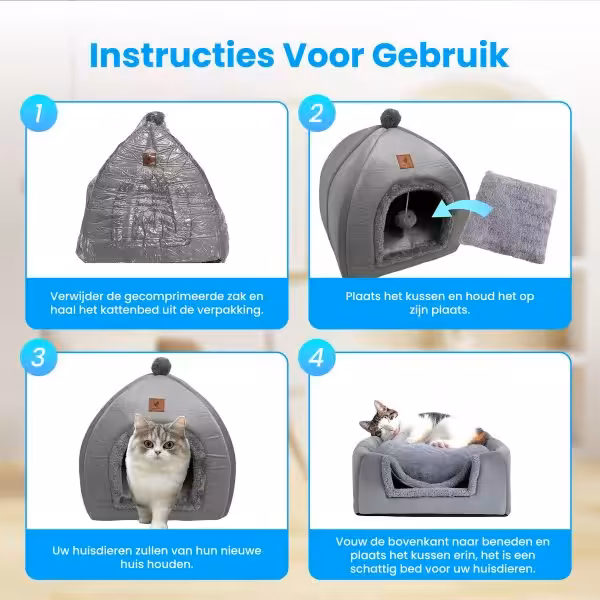 Instructies Voor Gebruik

1

Verwijder de gecomprimeerde zak en haal het kattenbed uit de verpakking.

2

Plaats het kussen en houd het op zijn plaats.

3

Uw huisdieren zullen van hun nieuwe huis houden.

4

Vouw de bovenkant naar beneden en plaats het kussen erin, het is een schattig bed voor uw huisdieren.